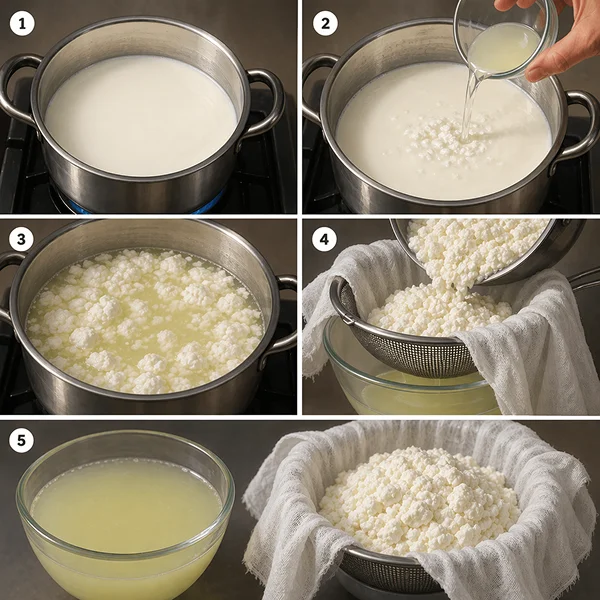 1

2

3

4

5